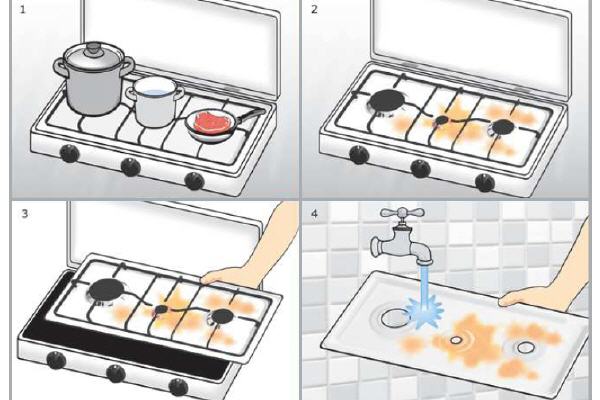 1

2

3

4